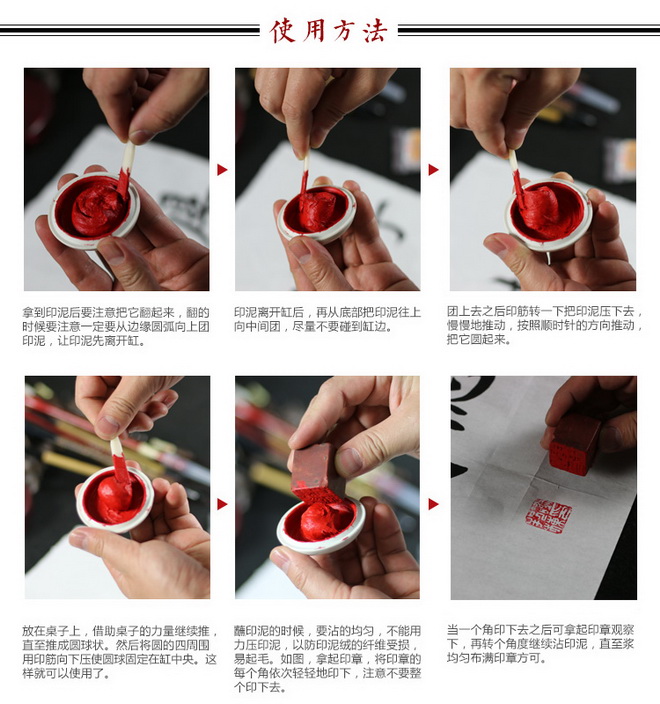 使用方法

拿到印泥后要注意把它翻起来，翻的时候要注意一定要从边缘圆弧向上团印泥，让印泥先离开缸。

印泥离开缸后，再从底部把印泥往上向中间团，尽量不要碰到缸边。

团上去之后印筋转一下把印泥压下去，慢慢地推动，按照顺时针的方向推动，把它圆起来。

放在桌子上，借助桌子的力量继续推，直至推成圆球状。然后将圆的四周围用印筋向下压使圆球固定在缸中央。这样就可以使用了。

蘸印泥的时候，要沾的均匀，不能用力压印泥，以防印泥绒的纤维受损，易起毛。如图，拿起印章，将印章的每个角依次轻轻地印下，注意不要整个印下去。

当一个角印下去之后可拿起印章观察下，再转个角度继续沾印泥，直至浆均匀布满印章方可。