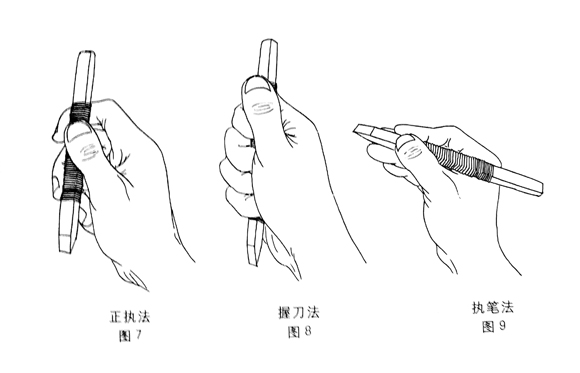 正执法
图 7

握刀法
图 8

执笔法
图 9